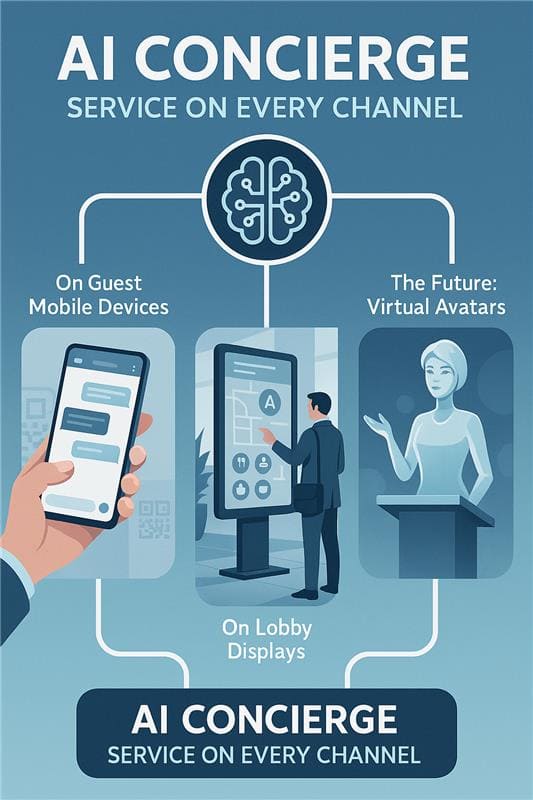 AI CONCIERGE
SERVICE ON EVERY CHANNEL

On Guest Mobile Devices

The Future: Virtual Avatars

A

On Lobby Displays

AI CONCIERGE
SERVICE ON EVERY CHANNEL